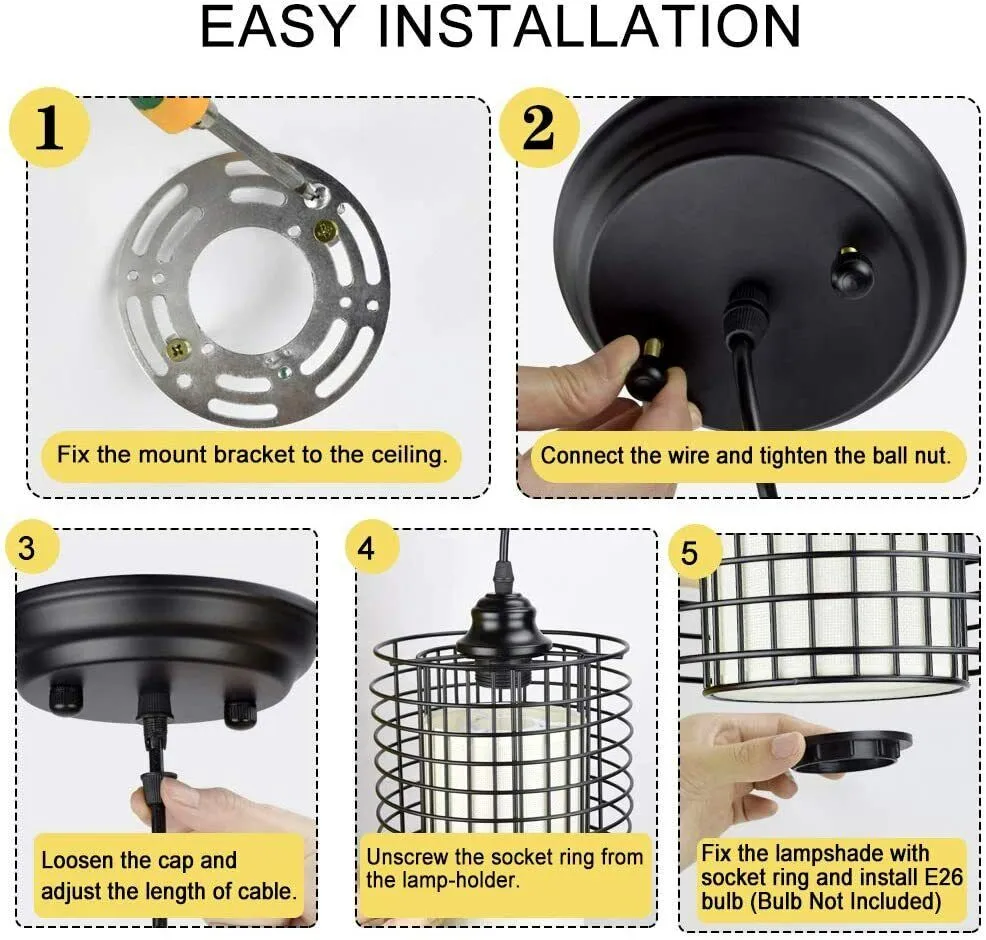 EASY INSTALLATION

1

Fix the mount bracket to the ceiling.

2

Connect the wire and tighten the ball nut.

3

Loosen the cap and adjust the length of cable.

4

Unscrew the socket ring from the lamp-holder.

5

Fix the lampshade with socket ring and install E26 bulb (Bulb Not Included)